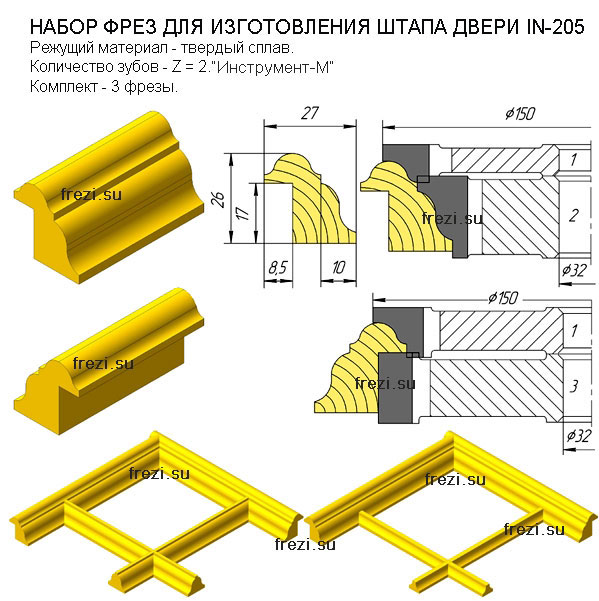 НАБОР ФРЕЗ ДЛЯ ИЗГОТОВЛЕНИЯ ШТАПА ДВЕРИ IN-205
Режущий материал - твердый сплав.
Количество зубов - Z = 2."Инструмент-М"
Комплект - 3 фрезы.

frezi.su

27
26
17
8,5
10

$\phi150$
1
2
frezi.su
$\phi32$

frezi.su

$\phi150$
1
3
frezi.su
$\phi32$

frezi.su
frezi.su
frezi.su
frezi.su