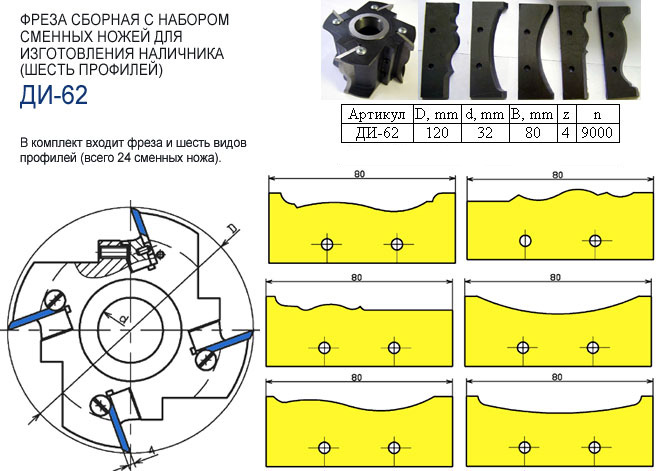 ФРЕЗА СБОРНАЯ С НАБОРОМ СМЕННЫХ НОЖЕЙ ДЛЯ ИЗГОТОВЛЕНИЯ НАЛИЧНИКА (ШЕСТЬ ПРОФИЛЕЙ)

ДИ-62

| Артикул | D, mm | d, mm | B, mm | z | n |
|---|---|---|---|---|---|
| ДИ-62 | 120 | 32 | 80 | 4 | 9000 |

В комплект входит фреза и шесть видов профилей (всего 24 сменных ножа).

D

d

4

80

80

80

80

80

80